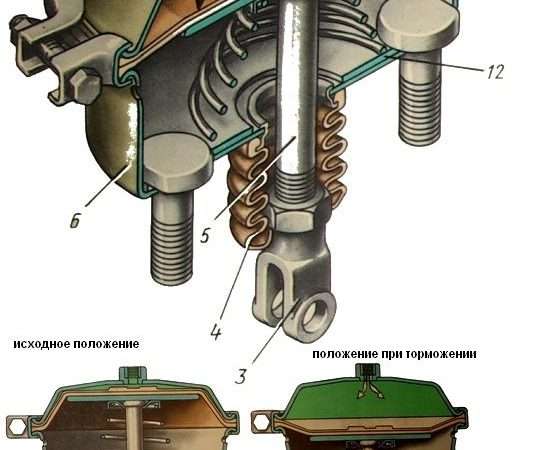 12

6

5

4

3

исходное положение

положение при торможении