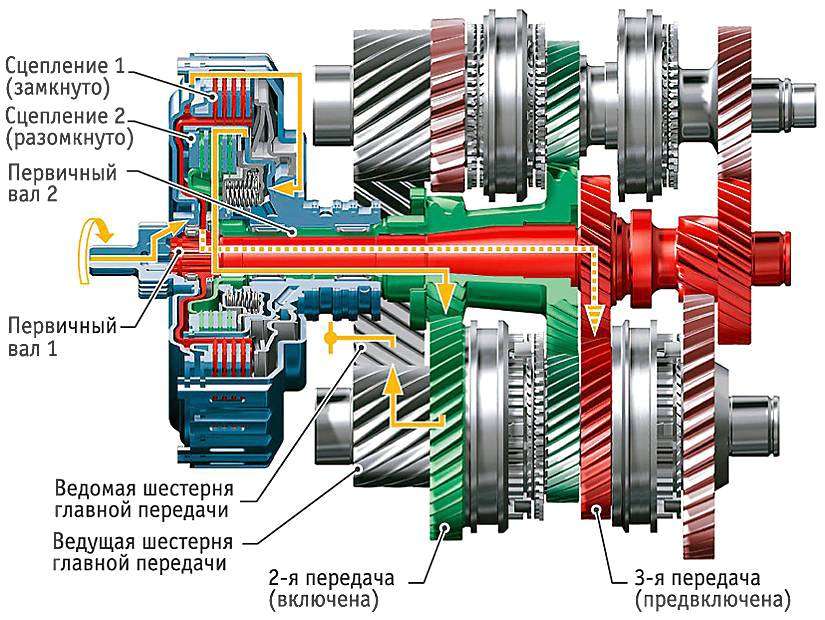 Сцепление 1
(замкнуто)
Сцепление 2
(разомкнуто)
Первичный
вал 2

Первичный
вал 1

Ведомая шестерня
главной передачи
Ведущая шестерня
главной передачи

2-я передача
(включена)

3-я передача
(предвключена)